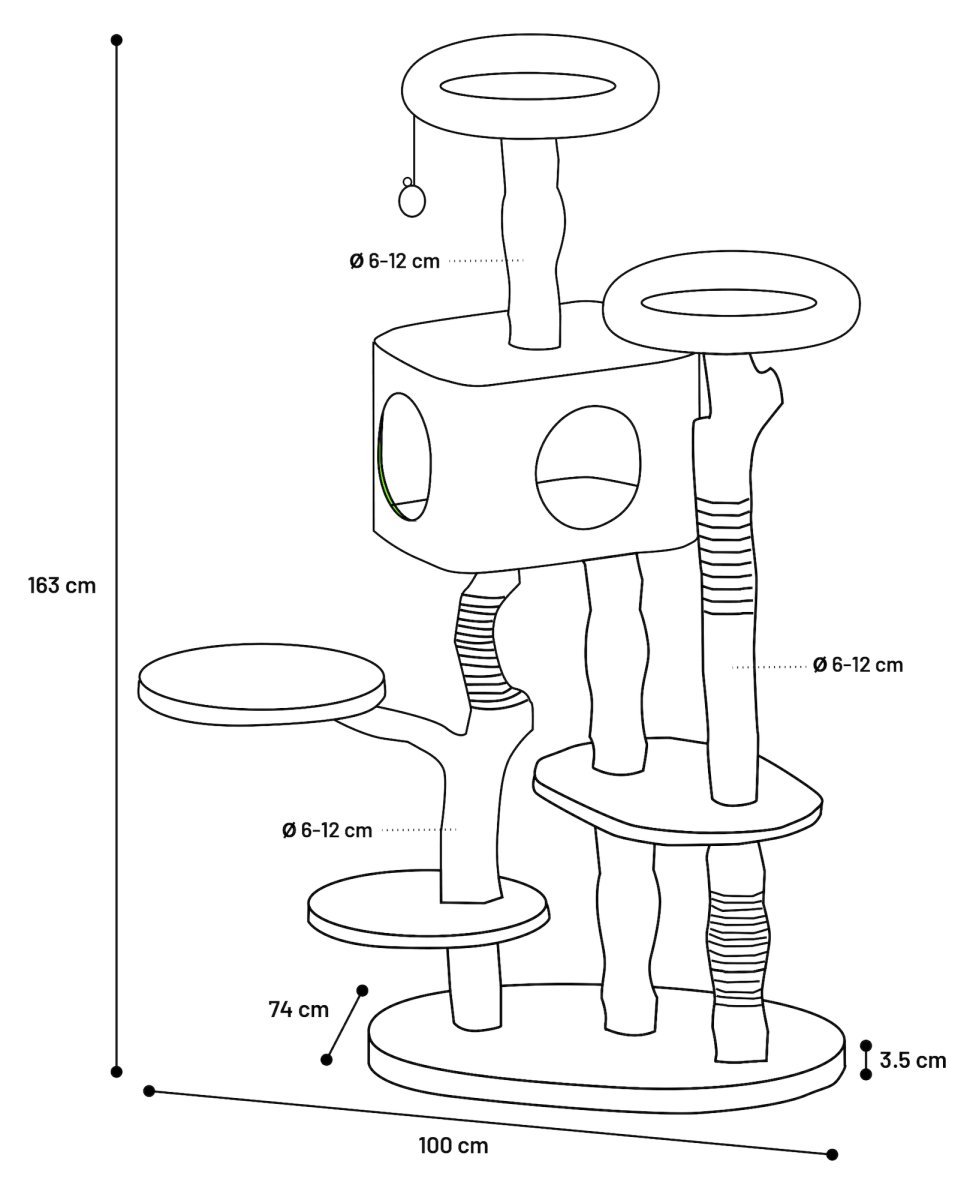 Ø 6-12 cm

163 cm

Ø 6-12 cm

Ø 6-12 cm

74 cm

3.5 cm

100 cm